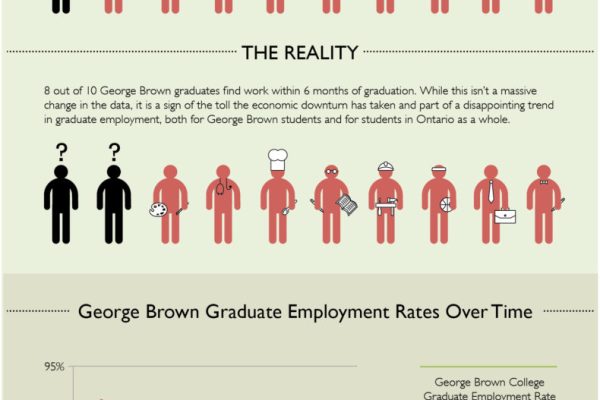 THE REALITY

8 out of 10 George Brown graduates find work within 6 months of graduation. While this isn't a massive change in the data, it is a sign of the toll the economic downturn has taken and part of a disappointing trend in graduate employment, both for George Brown students and for students in Ontario as a whole.

?
?

George Brown Graduate Employment Rates Over Time

95%

George Brown College
Graduate Employment Rate